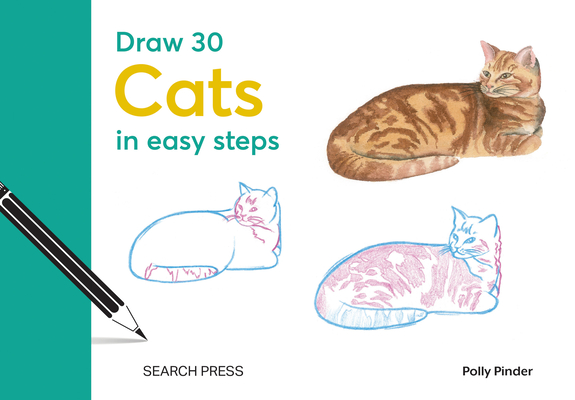 Draw 30
Cats
in easy steps

SEARCH PRESS

Polly Pinder